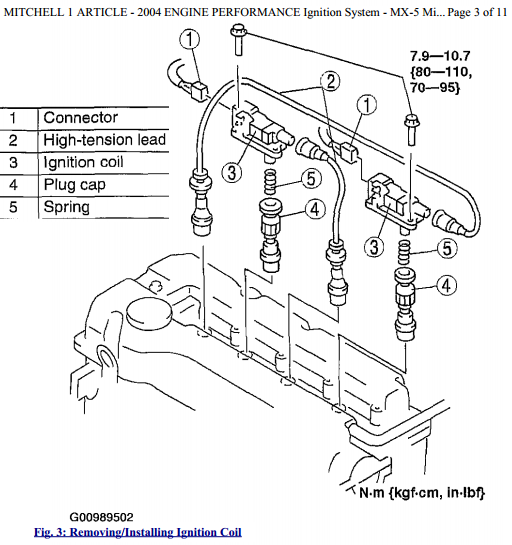 MITCHELL 1 ARTICLE - 2004 ENGINE PERFORMANCE Ignition System - MX-5 Mi... Page 3 of 11

| 1 | Connector |
|---|---|
| 2 | High-tension lead |
| 3 | Ignition coil |
| 4 | Plug cap |
| 5 | Spring |

1
2
1
7.9—10.7
{80—110,
70—95}
3
5
4
3
5
4

N·m {kgf·cm, in·lbf}

G00989502
Fig. 3: Removing/Installing Ignition Coil